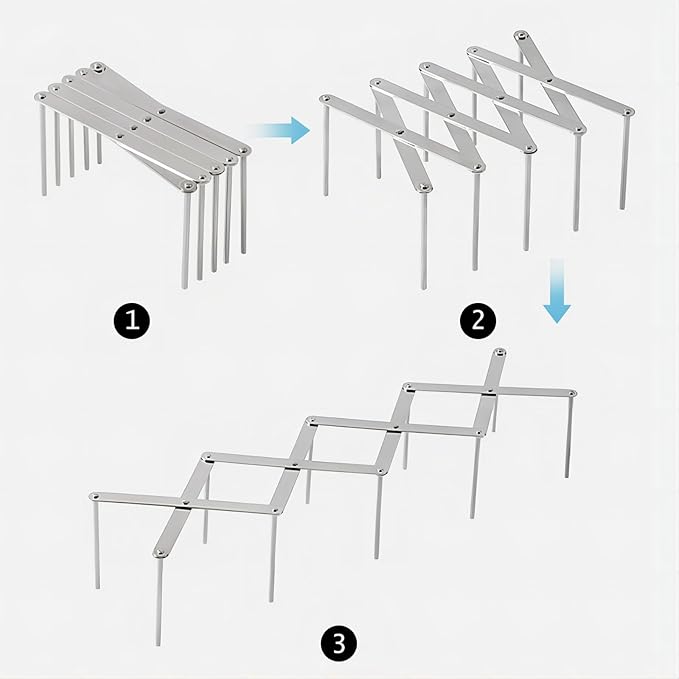 1

2

3