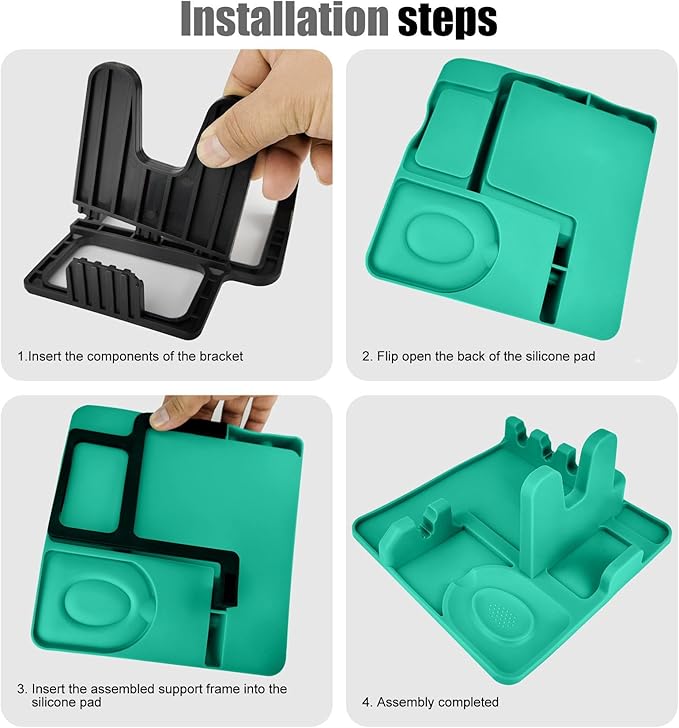 Installation steps

1.Insert the components of the bracket

2. Flip open the back of the silicone pad

3. Insert the assembled support frame into the silicone pad

4. Assembly completed